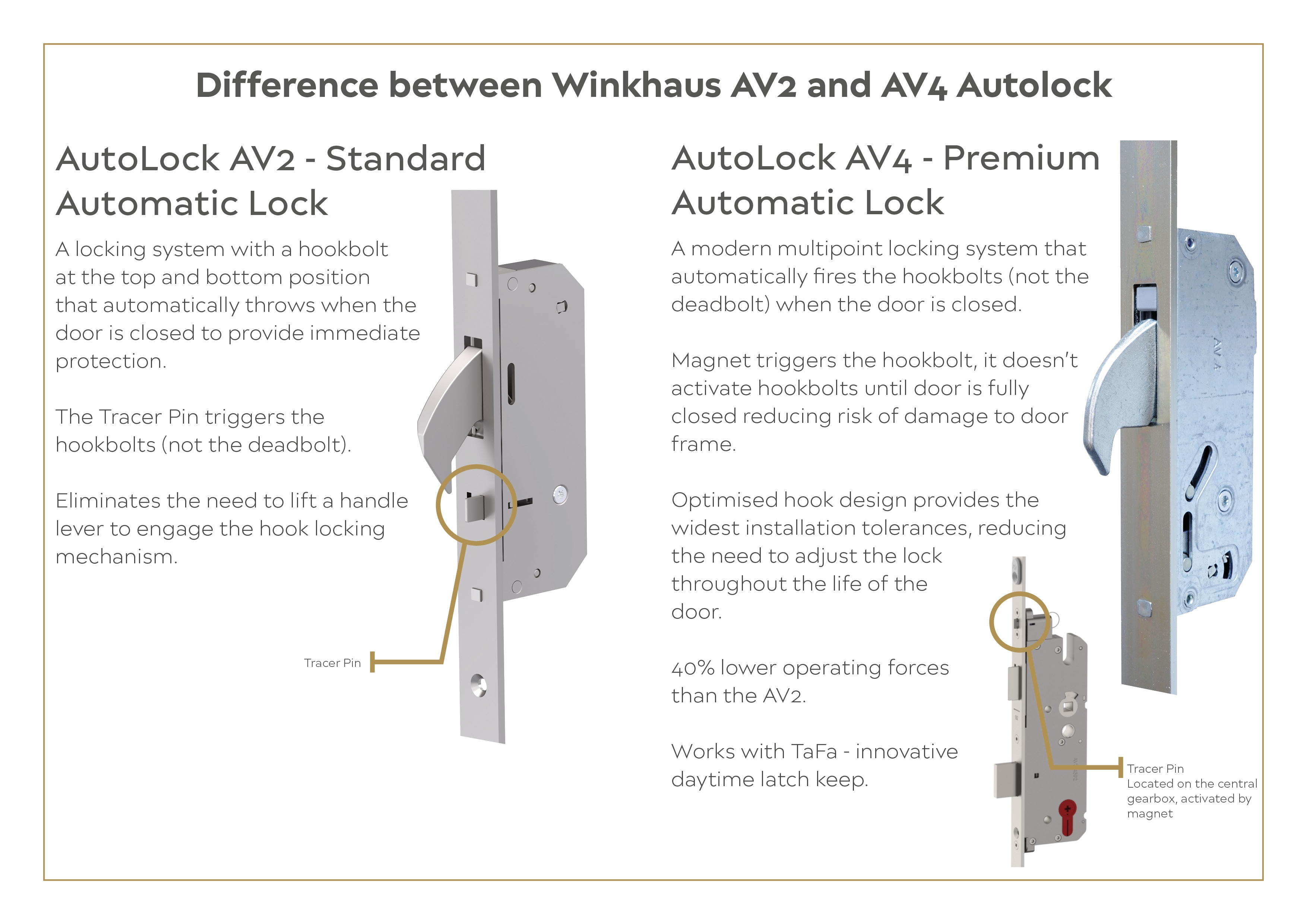 Difference between Winkhaus AV2 and AV4 Autolock

AutoLock AV2 - Standard Automatic Lock

A locking system with a hookbolt at the top and bottom position that automatically throws when the door is closed to provide immediate protection.

The Tracer Pin triggers the hookbolts (not the deadbolt).

Eliminates the need to lift a handle lever to engage the hook locking mechanism.

Tracer Pin

AutoLock AV4 - Premium Automatic Lock

A modern multipoint locking system that automatically fires the hookbolts (not the deadbolt) when the door is closed.

Magnet triggers the hookbolt, it doesn't activate hookbolts until door is fully closed reducing risk of damage to door frame.

Optimised hook design provides the widest installation tolerances, reducing the need to adjust the lock throughout the life of the door.

40% lower operating forces than the AV2.

Works with TaFa - innovative daytime latch keep.

AV4

Tracer Pin
Located on the central gearbox, activated by magnet