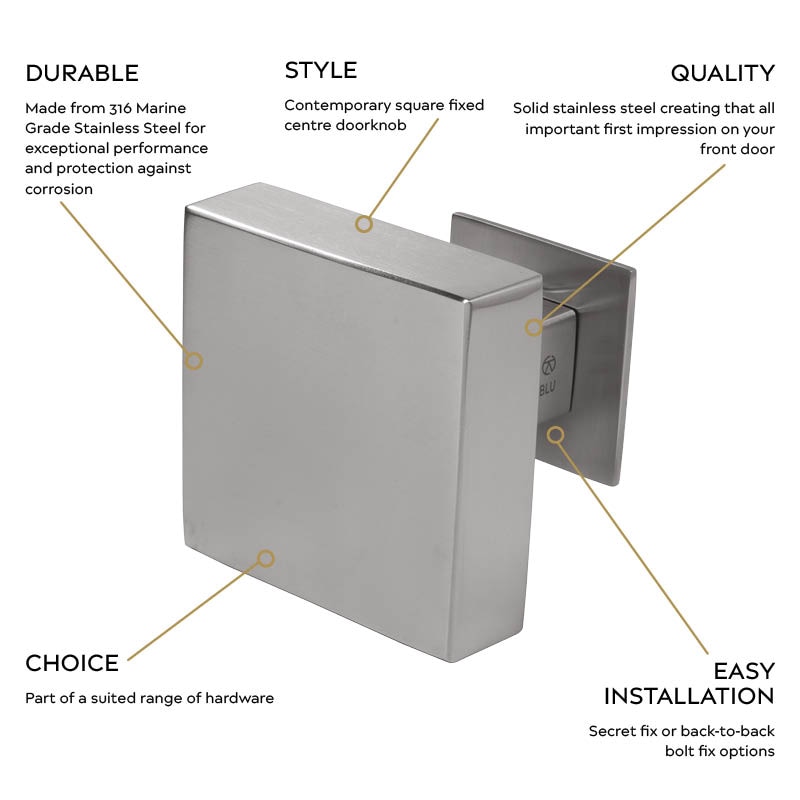 DURABLE

Made from 316 Marine Grade Stainless Steel for exceptional performance and protection against corrosion

STYLE

Contemporary square fixed centre doorknob

QUALITY

Solid stainless steel creating that all important first impression on your front door

BLU

CHOICE

Part of a suited range of hardware

EASY INSTALLATION

Secret fix or back-to-back bolt fix options