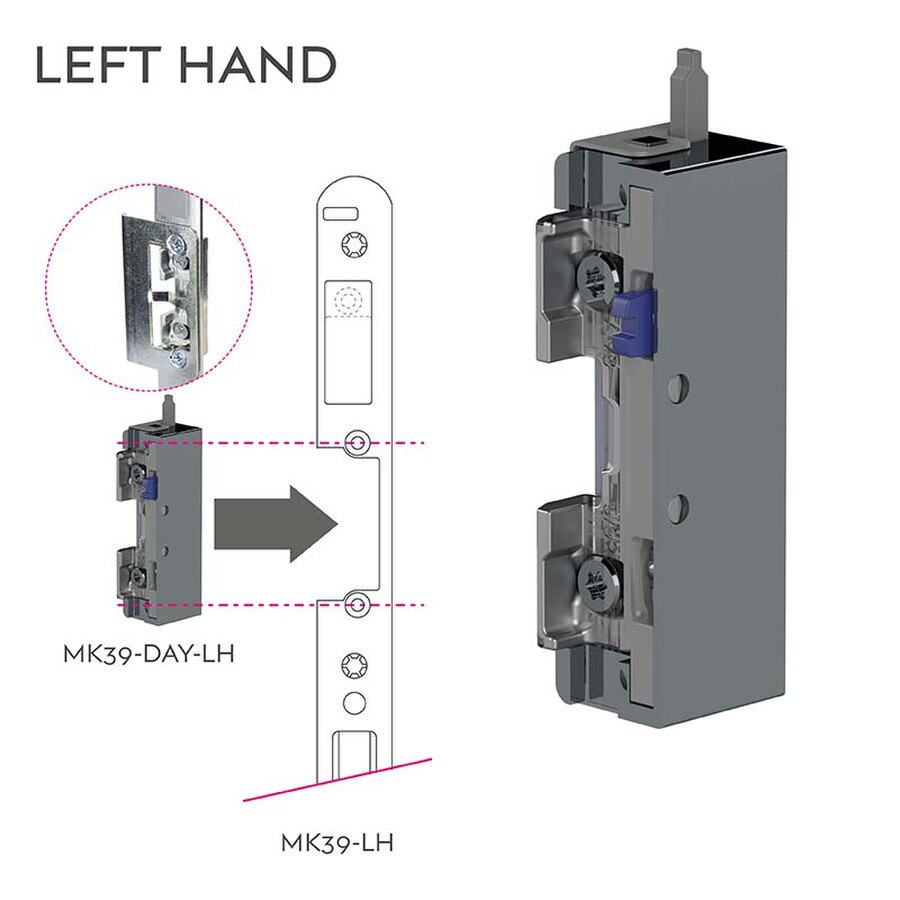 LEFT HAND

MK39-DAY-LH

MK39-LH