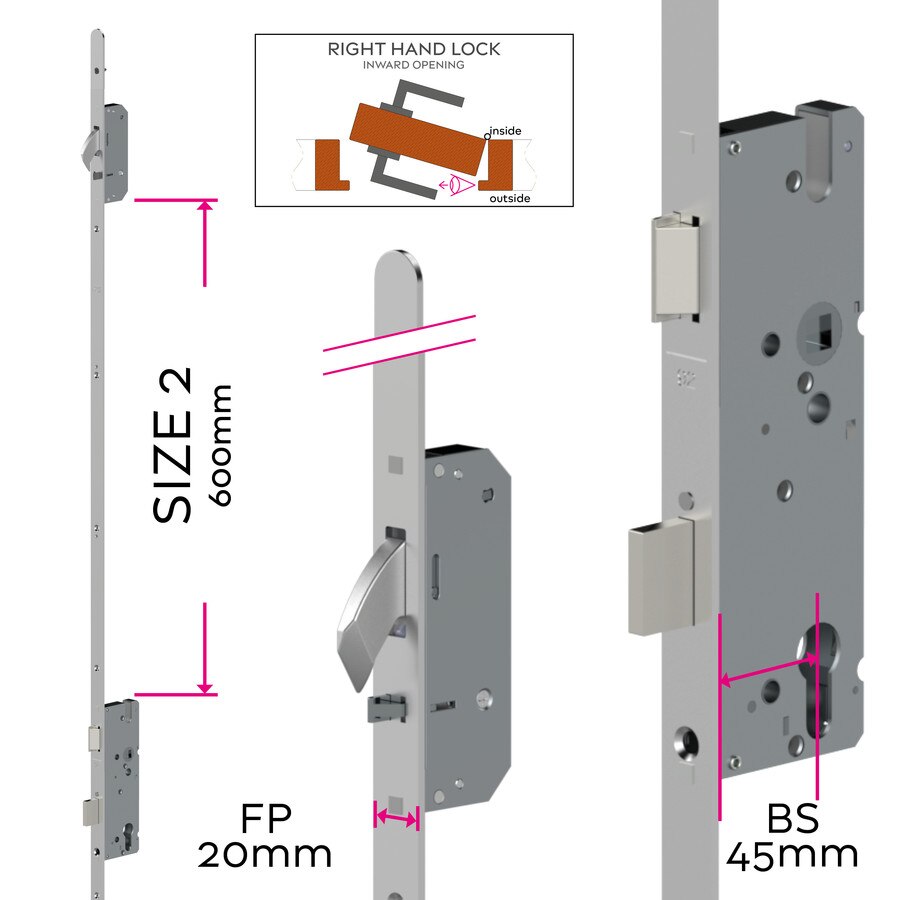 RIGHT HAND LOCK
INWARD OPENING

inside

outside

SIZE 2
600mm

FP
20mm

BS
45mm