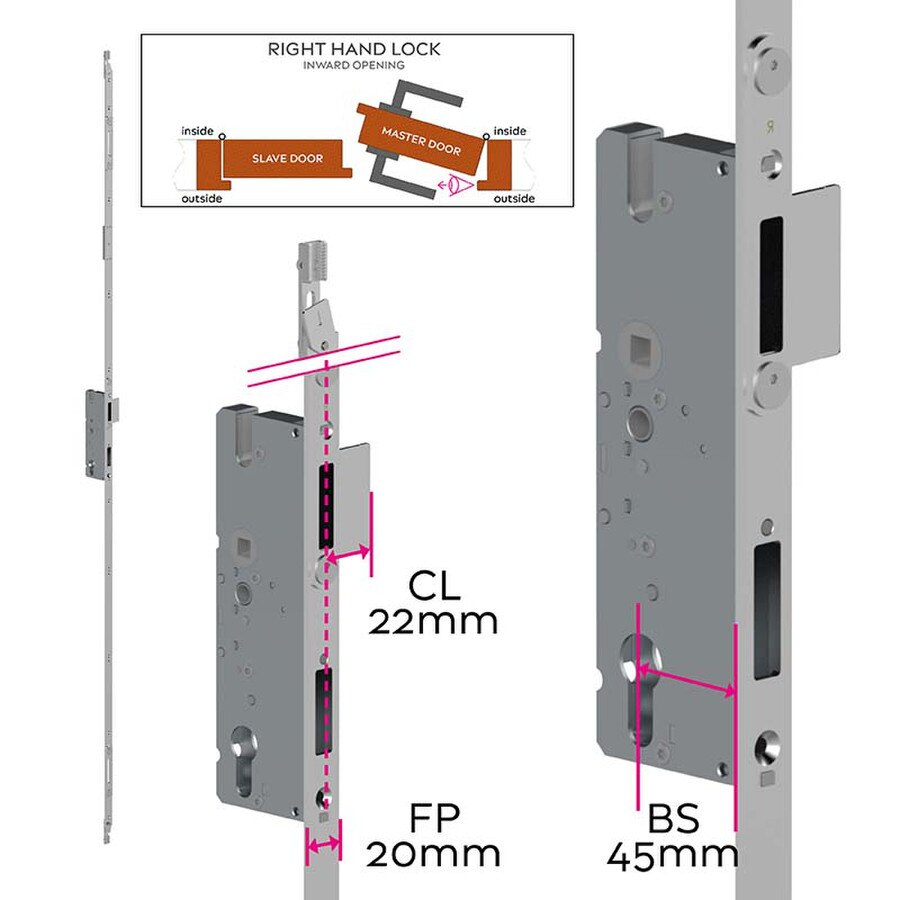 RIGHT HAND LOCK
INWARD OPENING

inside
SLAVE DOOR
outside
MASTER DOOR
inside
outside

R

CL
22mm

FP
20mm

BS
45mm