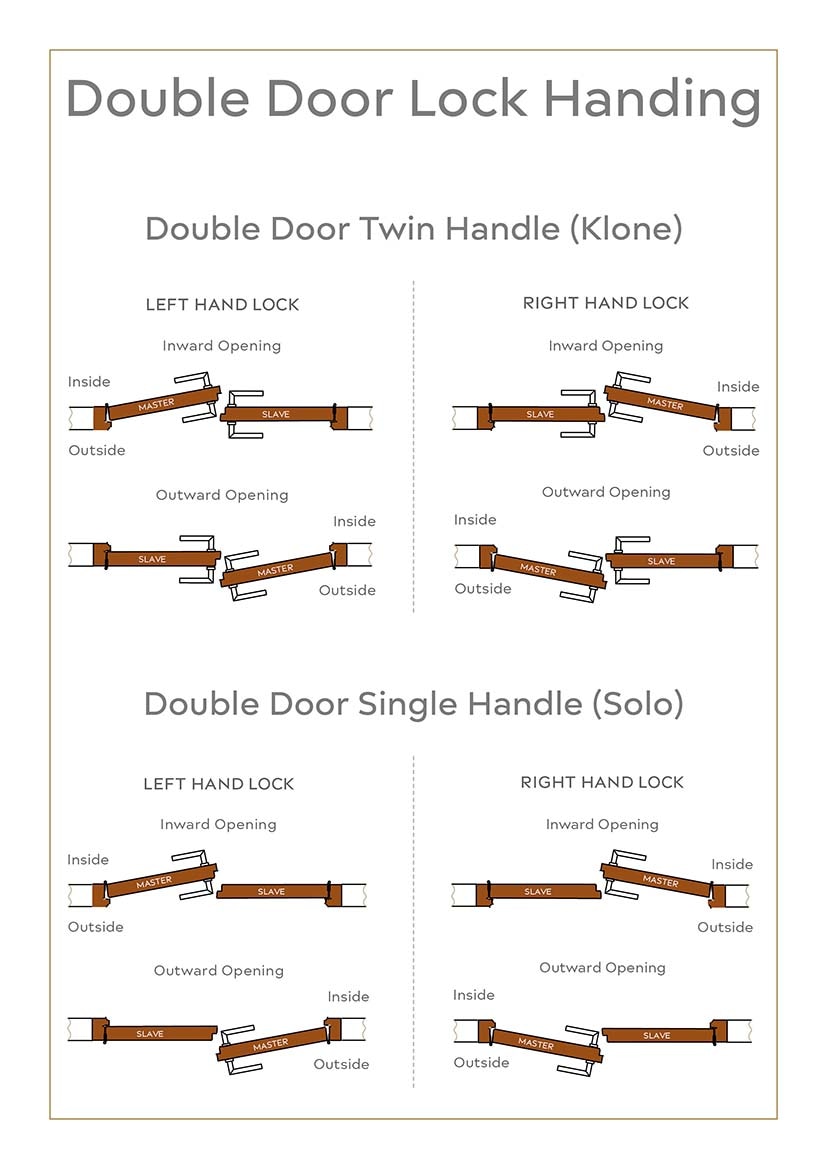 Double Door Lock Handing

Double Door Twin Handle (Klone)

LEFT HAND LOCK

Inward Opening

Inside

MASTER

SLAVE

Outside

Outward Opening

Inside

SLAVE

MASTER

Outside

RIGHT HAND LOCK

Inward Opening

Inside

SLAVE

MASTER

Outside

Outward Opening

Inside

MASTER

SLAVE

Outside

Double Door Single Handle (Solo)

LEFT HAND LOCK

Inward Opening

Inside

MASTER

SLAVE

Outside

Outward Opening

Inside

SLAVE

MASTER

Outside

RIGHT HAND LOCK

Inward Opening

Inside

SLAVE

MASTER

Outside

Outward Opening

Inside

MASTER

SLAVE

Outside