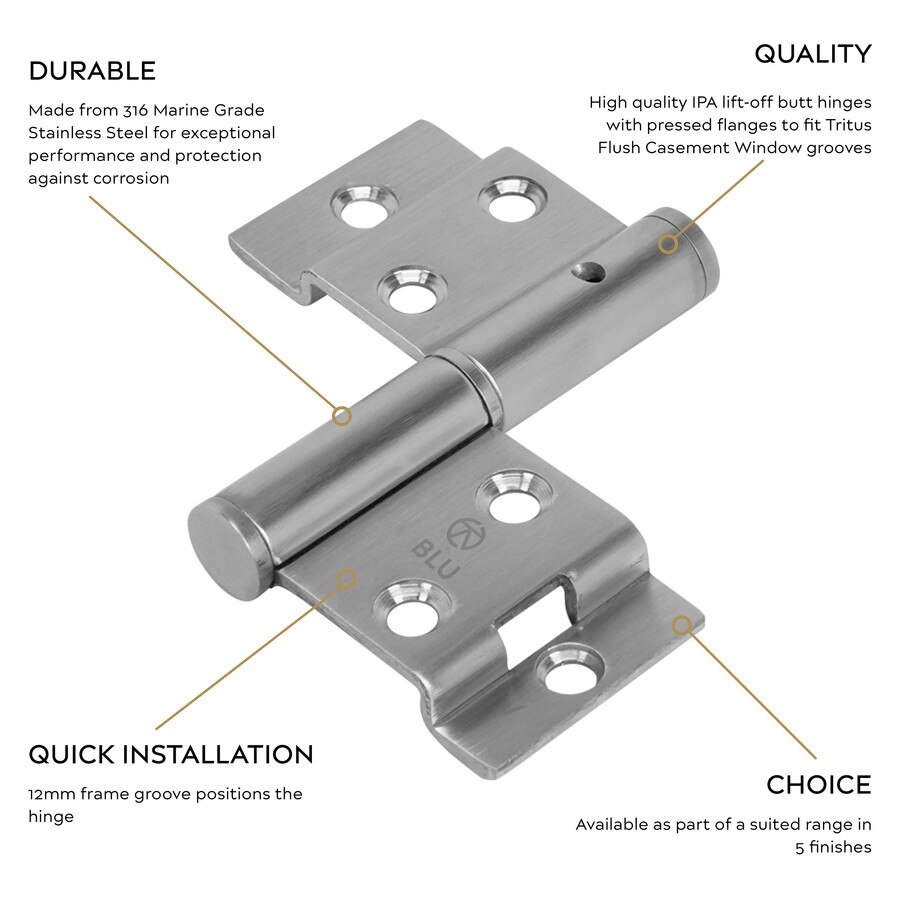 DURABLE

Made from 316 Marine Grade Stainless Steel for exceptional performance and protection against corrosion

QUALITY

High quality IPA lift-off butt hinges with pressed flanges to fit Tritus Flush Casement Window grooves

BLU

QUICK INSTALLATION

12mm frame groove positions the hinge

CHOICE

Available as part of a suited range in 5 finishes